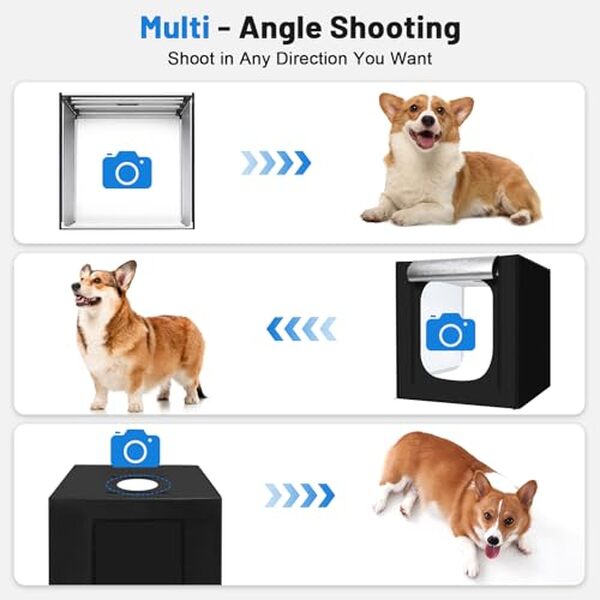 Multi – Angle Shooting
Shoot in Any Direction You Want