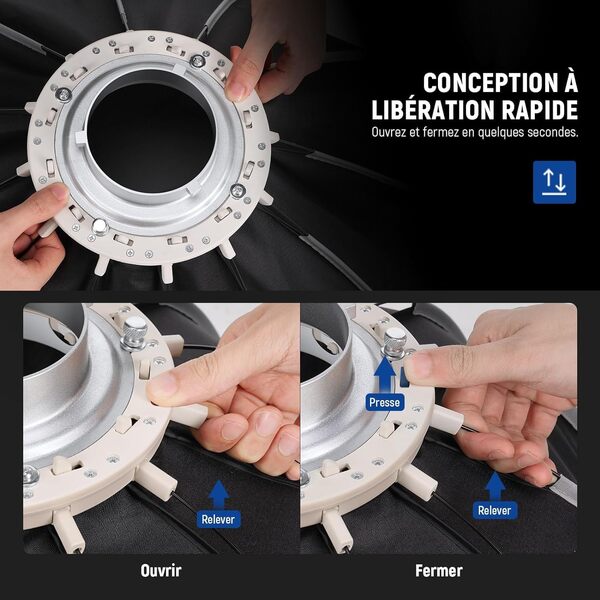 CONCEPTION À LIBÉRATION RAPIDE
Ouvrez et fermez en quelques secondes.

Relever

Ouvrir

Presse

Relever

Fermer